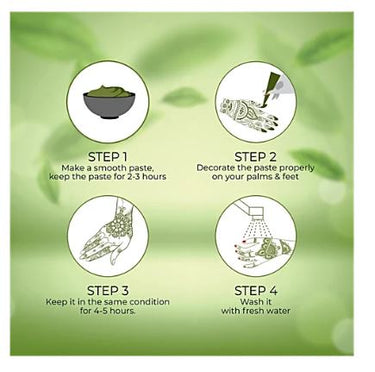 STEP 1
Make a smooth paste, keep the paste for 2-3 hours

STEP 2
Decorate the paste properly on your palms & feet

STEP 3
Keep it in the same condition for 4-5 hours.

STEP 4
Wash it with fresh water